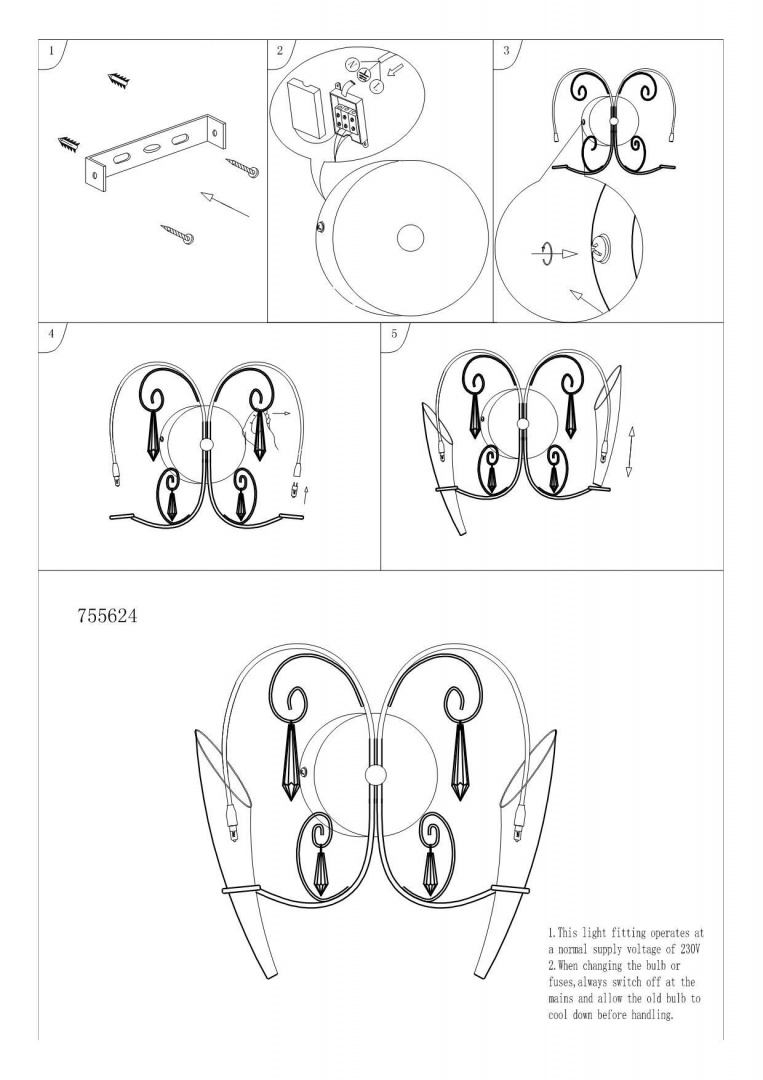 1

2

3

4

5

755624

1.This light fitting operates at a normal supply voltage of 230V
2.When changing the bulb or fuses,always switch off at the mains and allow the old bulb to cool down before handling.