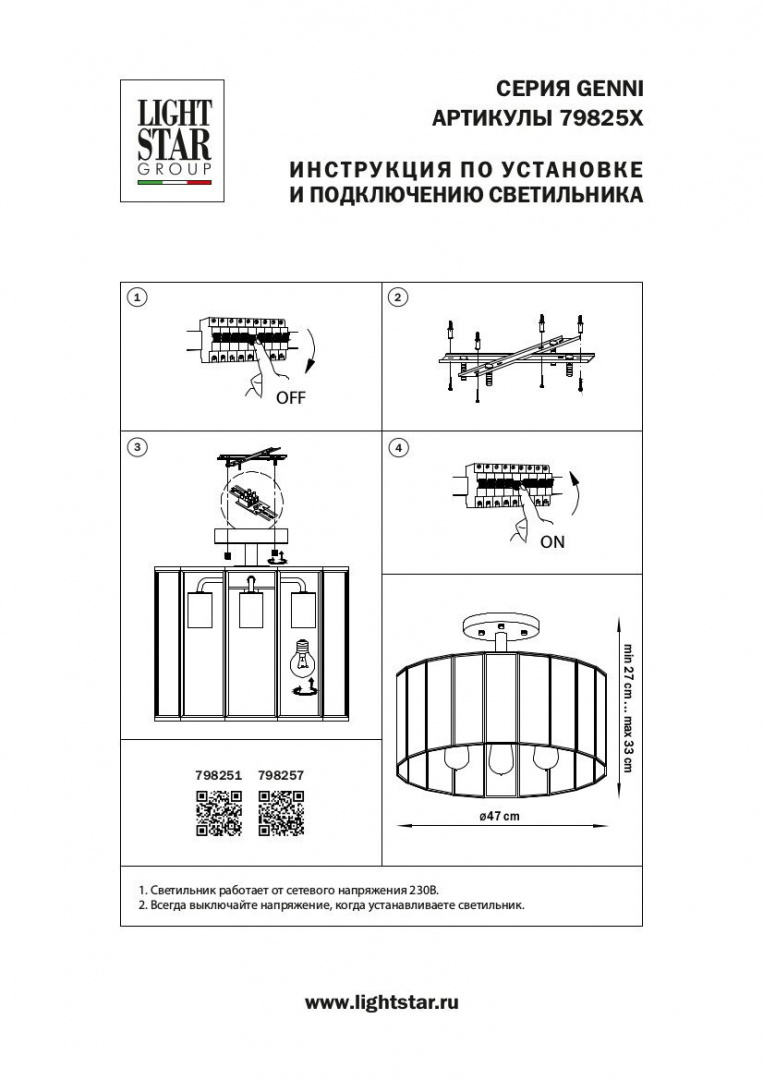 LIGHT STAR GROUP

СЕРИЯ GENNI
АРТИКУЛЫ 79825X

ИНСТРУКЦИЯ ПО УСТАНОВКЕ
И ПОДКЛЮЧЕНИЮ СВЕТИЛЬНИКА

1

OFF

2

3

4

ON

min 27 cm ... max 33 cm

ø47 cm

798251 798257

1. Светильник работает от сетевого напряжения 230В.
2. Всегда выключайте напряжение, когда устанавливаете светильник.

www.lightstar.ru