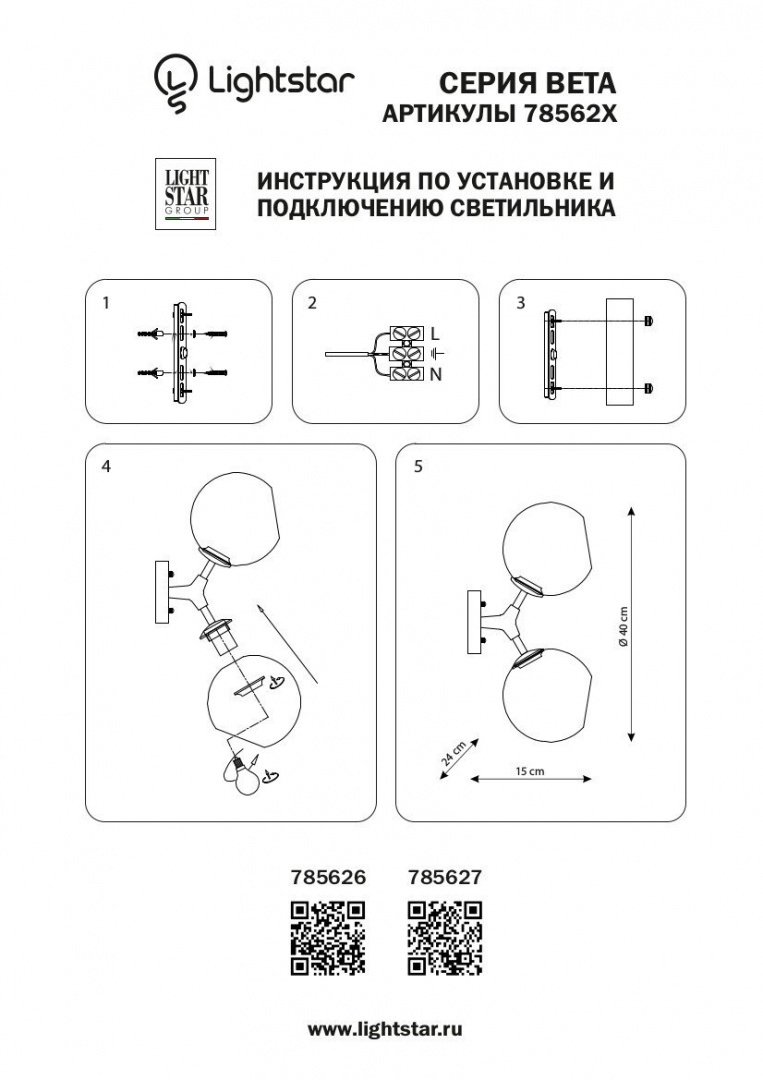 Lightstar

СЕРИЯ BETA
АРТИКУЛЫ 78562X

LIGHT STAR GROUP

ИНСТРУКЦИЯ ПО УСТАНОВКЕ И ПОДКЛЮЧЕНИЮ СВЕТИЛЬНИКА

1

2

L
N

3

4

5

Ø 40 cm

24 cm

15 cm

785626 785627

www.lightstar.ru