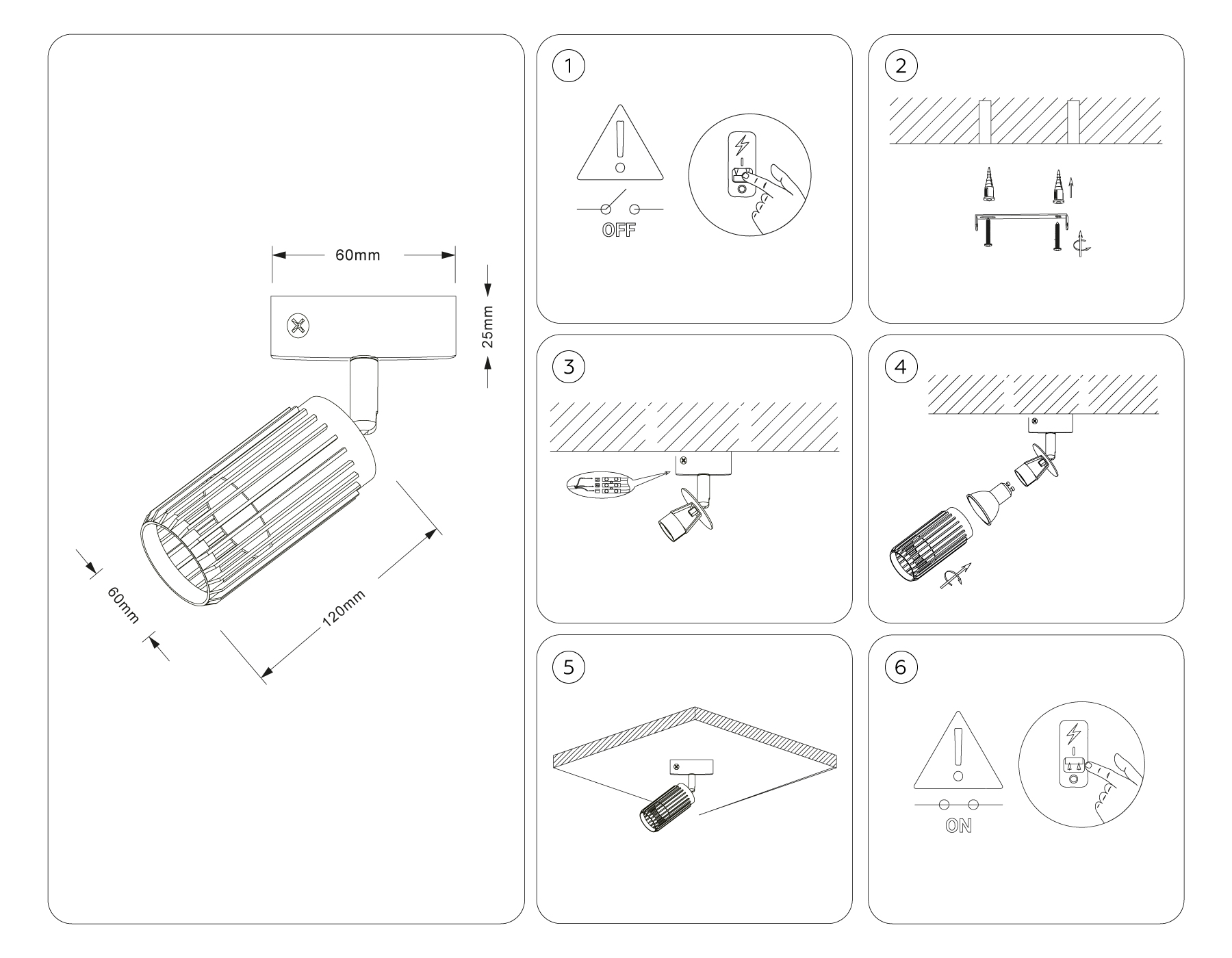 60mm

25mm

60mm

120mm

1

OFF

2

3

4

5

6

ON