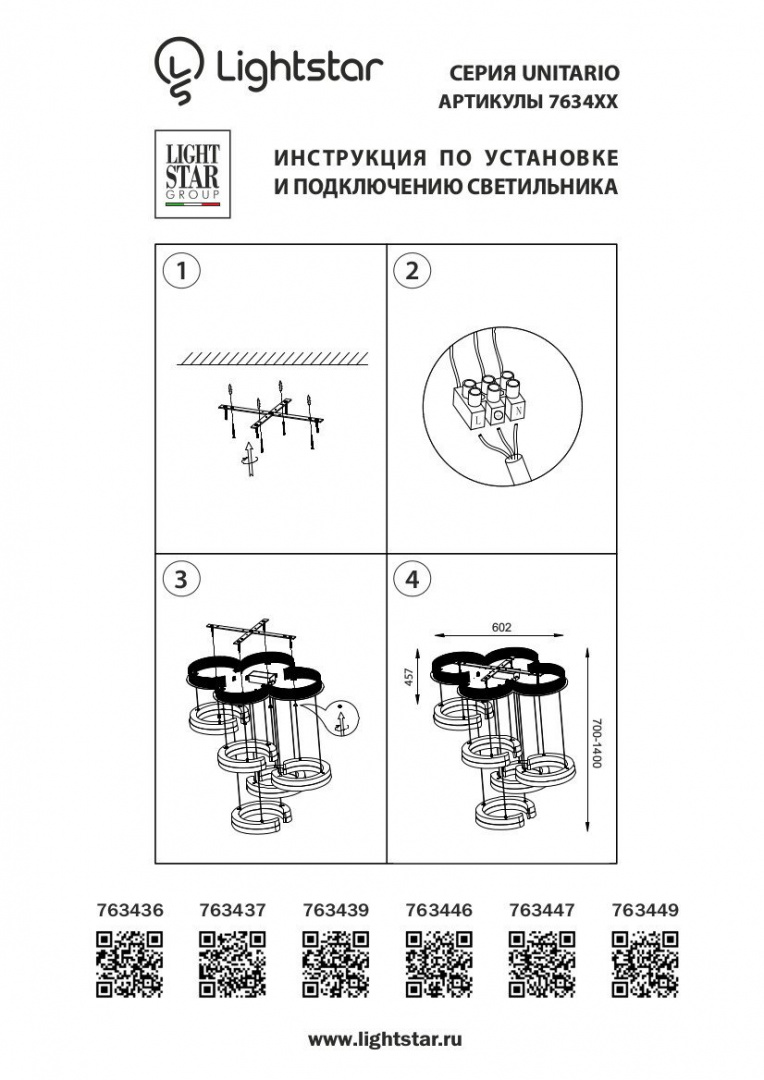 Lightstar

СЕРИЯ UNITARIO
АРТИКУЛЫ 7634XX

LIGHT STAR GROUP

ИНСТРУКЦИЯ ПО УСТАНОВКЕ
И ПОДКЛЮЧЕНИЮ СВЕТИЛЬНИКА

1

2

L N

3

4

602

457

700-1400

763436 763437 763439 763446 763447 763449

www.lightstar.ru