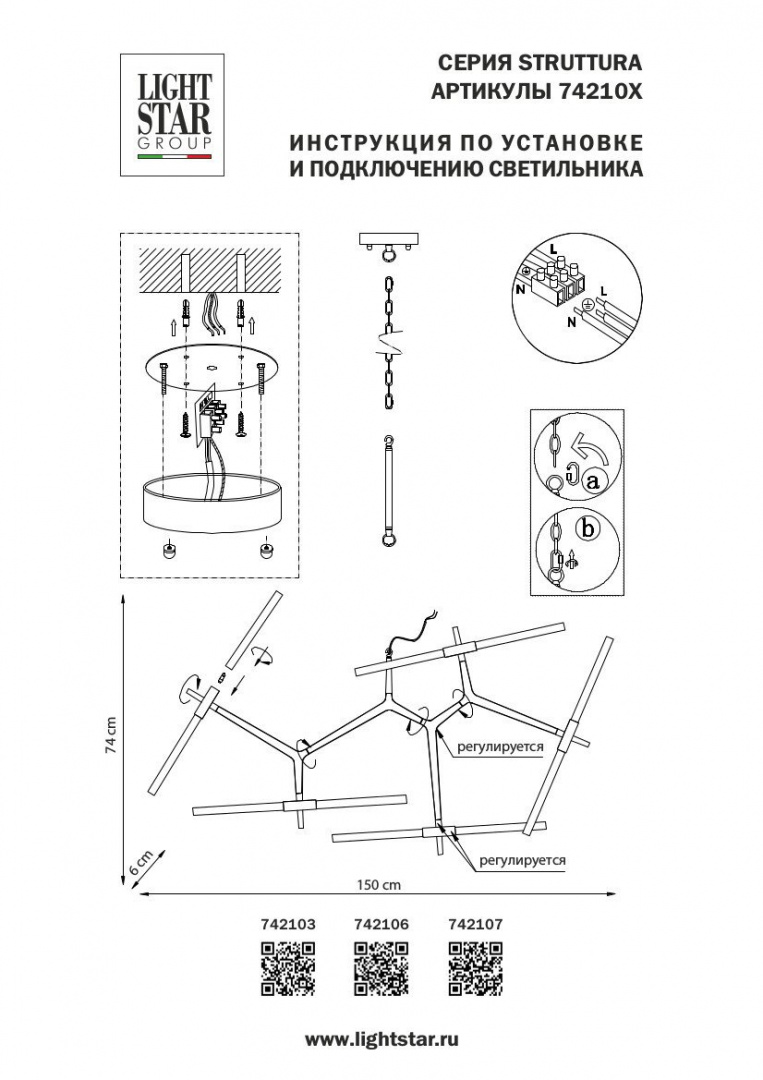 LIGHT STAR GROUP

СЕРИЯ STRUTTURA
АРТИКУЛЫ 74210X

ИНСТРУКЦИЯ ПО УСТАНОВКЕ
И ПОДКЛЮЧЕНИЮ СВЕТИЛЬНИКА

L
N
L
N

a
b

74 cm
6 cm
150 cm

регулируется
регулируется

742103 742106 742107

www.lightstar.ru