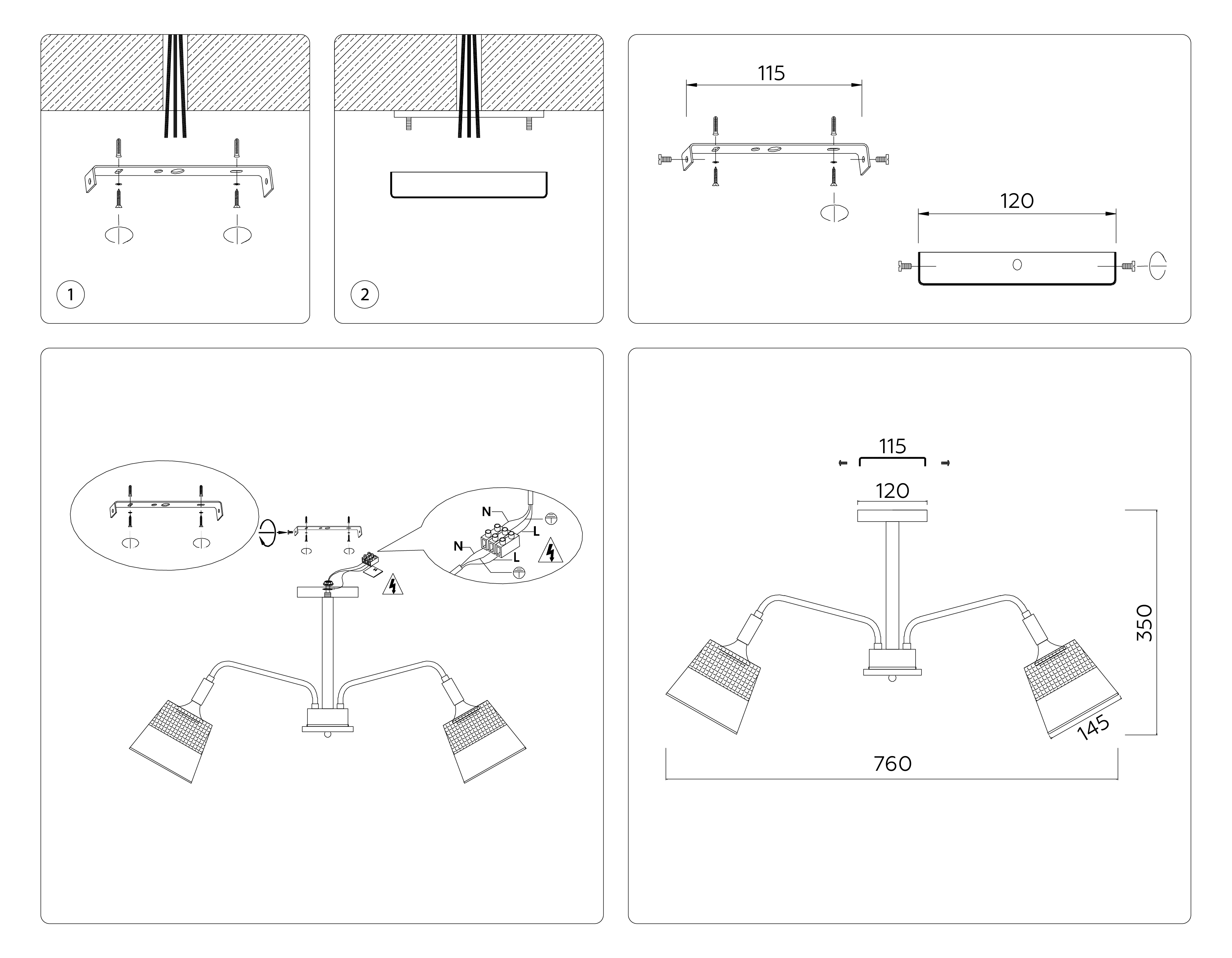 1

2

115

120

N

L

N

L

115

120

350

145

760