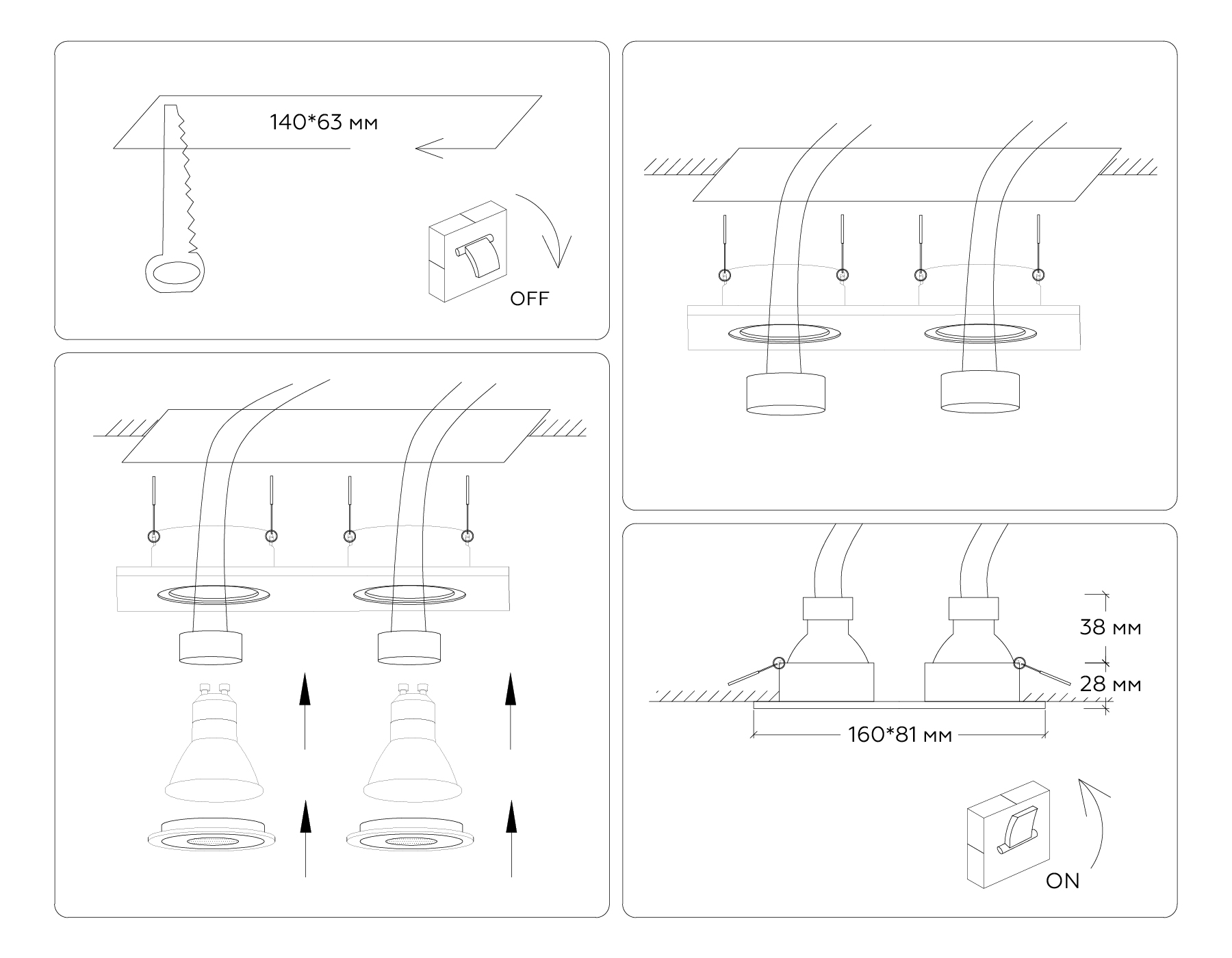 140*63 мм

OFF

38 мм

28 мм

160*81 мм

ON