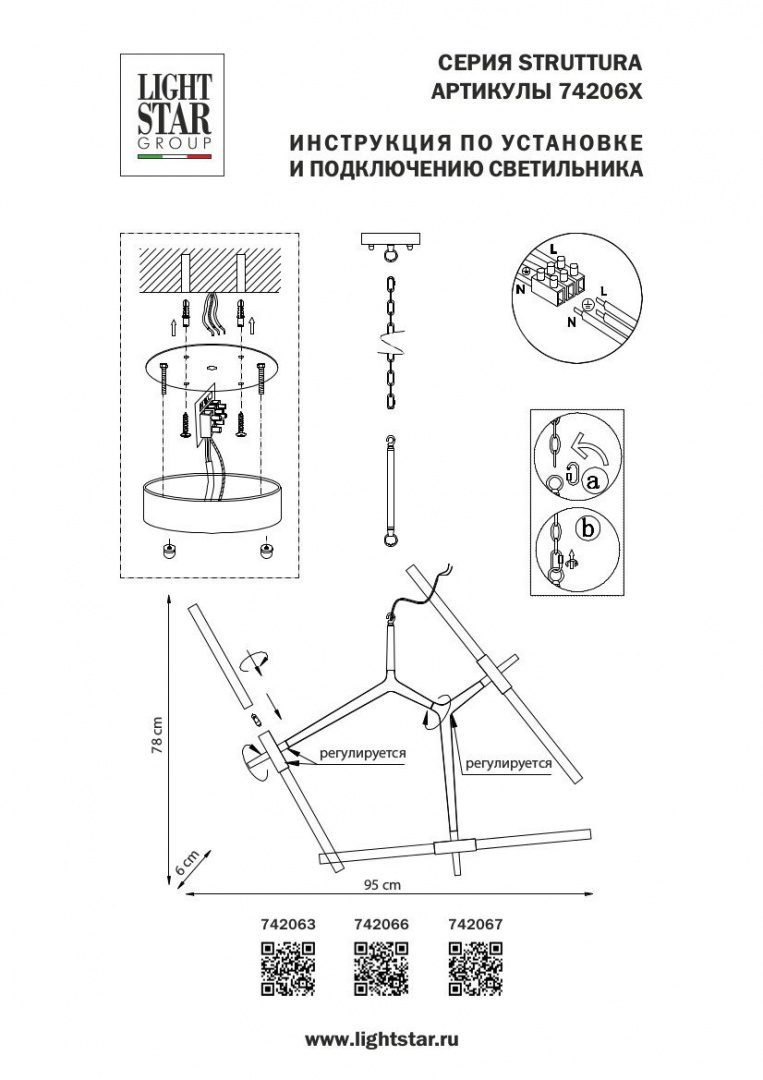 LIGHT STAR GROUP

СЕРИЯ STRUTTURA
АРТИКУЛЫ 74206X

ИНСТРУКЦИЯ ПО УСТАНОВКЕ
И ПОДКЛЮЧЕНИЮ СВЕТИЛЬНИКА

L
N
L
N

a
b

78 cm
6 cm
95 cm

регулируется
регулируется

742063
742066
742067

www.lightstar.ru