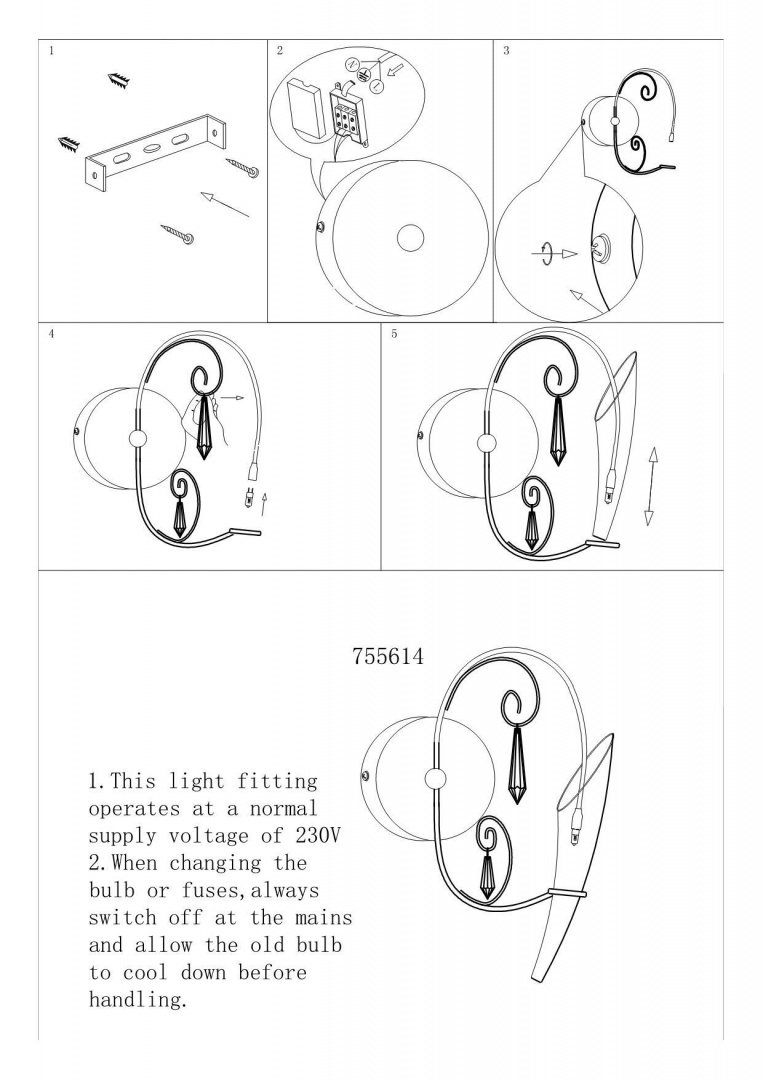 1

2

3

4

5

755614

1. This light fitting operates at a normal supply voltage of 230V
2. When changing the bulb or fuses, always switch off at the mains and allow the old bulb to cool down before handling.