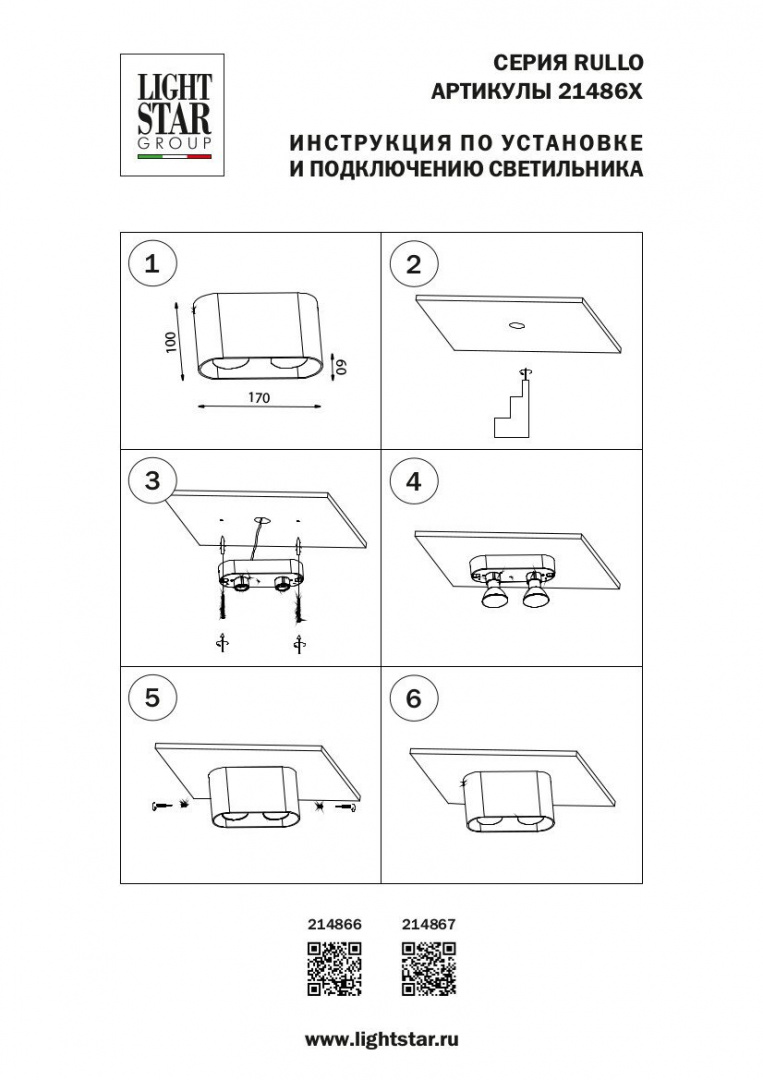 LIGHT STAR GROUP

СЕРИЯ RULLO
АРТИКУЛЫ 21486X

ИНСТРУКЦИЯ ПО УСТАНОВКЕ
И ПОДКЛЮЧЕНИЮ СВЕТИЛЬНИКА

1

100

60

170

2

3

4

5

6

214866

214867

www.lightstar.ru