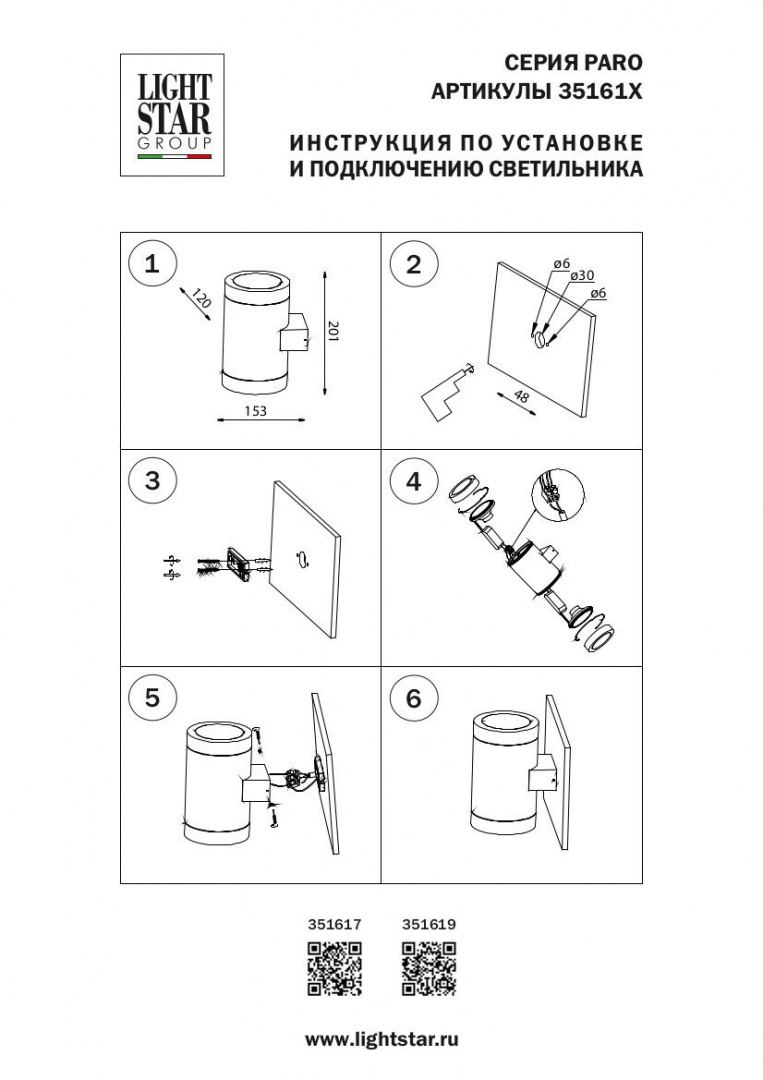 LIGHT STAR GROUP

СЕРИЯ PARO
АРТИКУЛЫ 35161X

ИНСТРУКЦИЯ ПО УСТАНОВКЕ
И ПОДКЛЮЧЕНИЮ СВЕТИЛЬНИКА

1
120
201
153

2
ø6
ø30
ø6
48

3

4

5

6

351617
351619

www.lightstar.ru