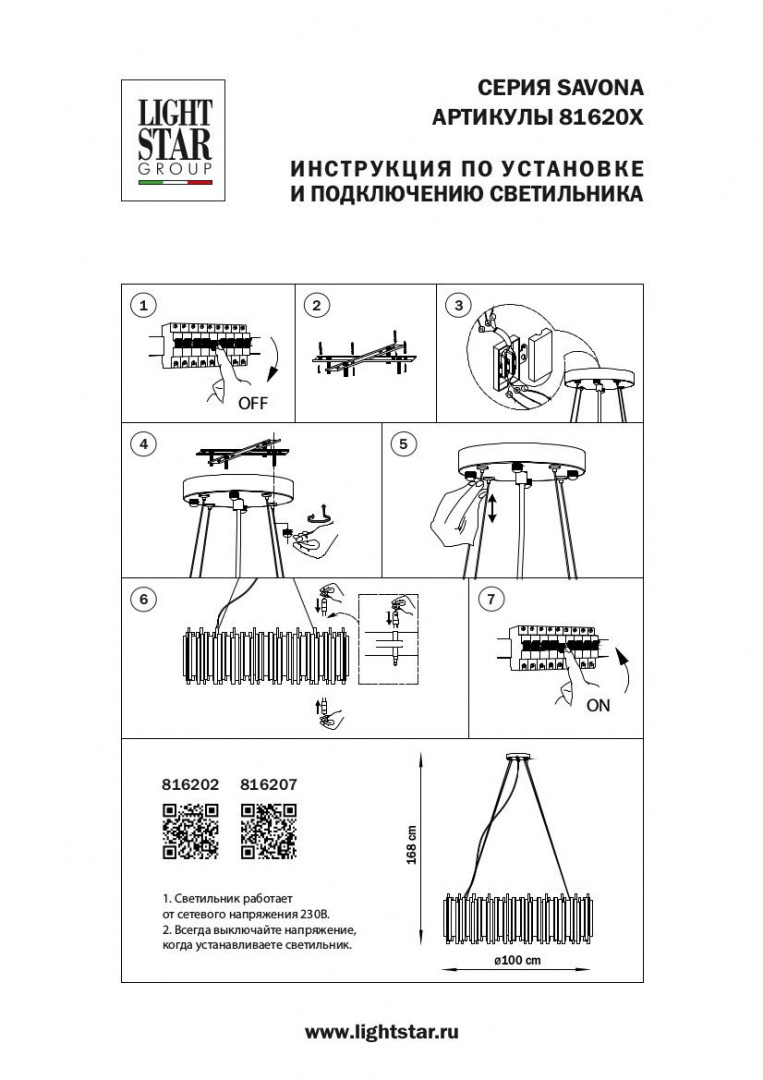 LIGHT STAR GROUP

СЕРИЯ SAVONA
АРТИКУЛЫ 81620X

ИНСТРУКЦИЯ ПО УСТАНОВКЕ
И ПОДКЛЮЧЕНИЮ СВЕТИЛЬНИКА

1
OFF

2

3

4

5

6

7
ON

816202 816207

1. Светильник работает от сетевого напряжения 230В.
2. Всегда выключайте напряжение, когда устанавливаете светильник.

168 cm

ø100 cm

www.lightstar.ru