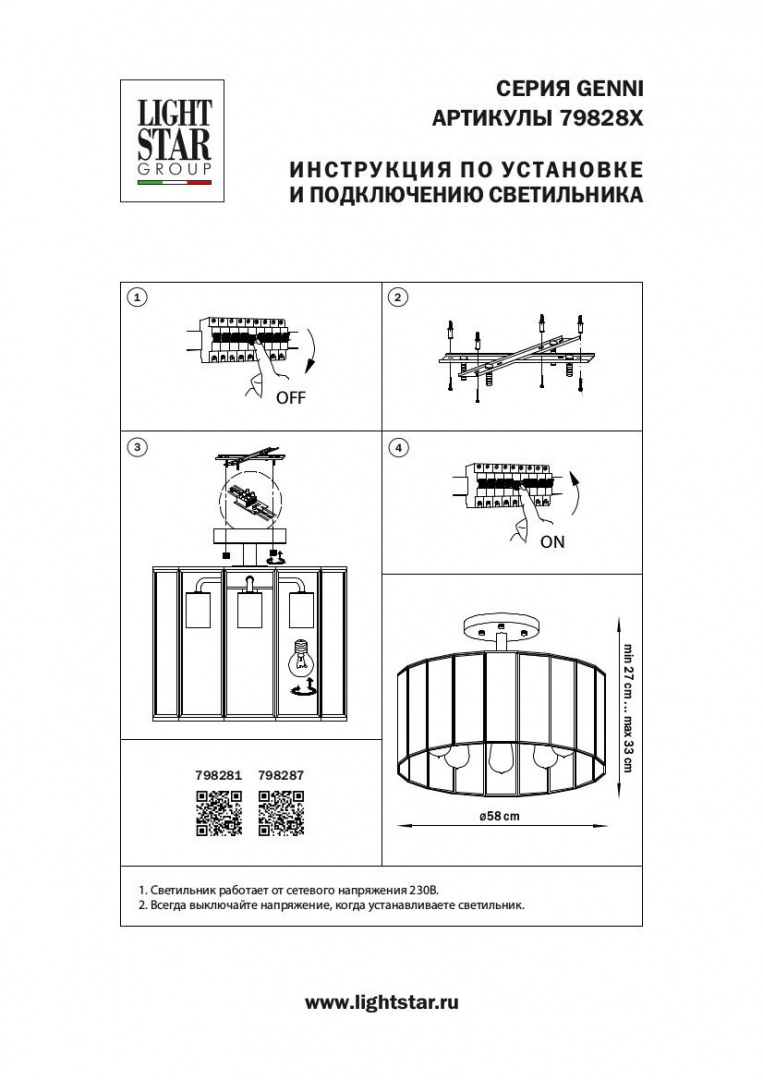 LIGHT STAR GROUP

СЕРИЯ GENNI
АРТИКУЛЫ 79828X

ИНСТРУКЦИЯ ПО УСТАНОВКЕ
И ПОДКЛЮЧЕНИЮ СВЕТИЛЬНИКА

1
OFF

2

3

4
ON

798281 798287

min 27 cm ... max 33 cm
ø58 cm

1. Светильник работает от сетевого напряжения 230В.
2. Всегда выключайте напряжение, когда устанавливаете светильник.

www.lightstar.ru